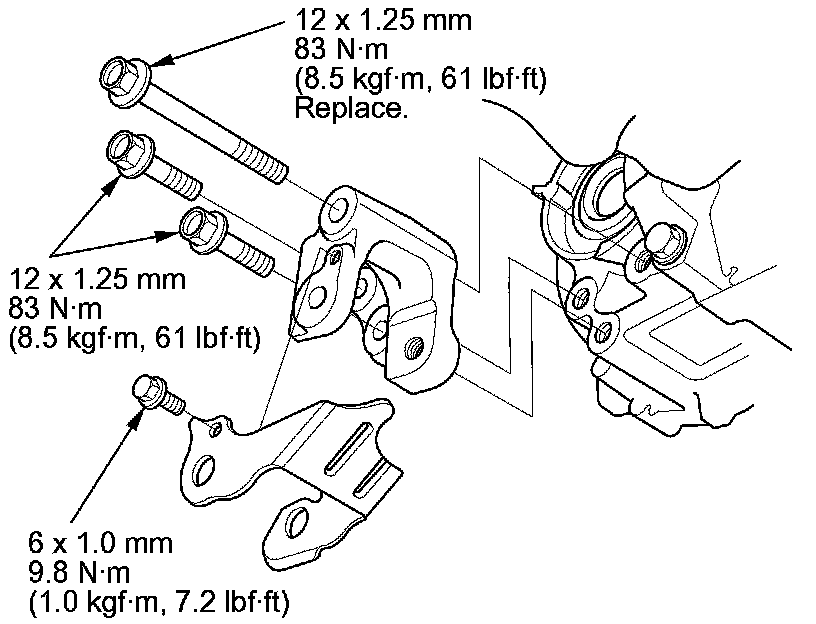 12 x 1.25 mm
83 N·m
(8.5 kgf·m, 61 lbf·ft)
Replace.

12 x 1.25 mm
83 N·m
(8.5 kgf·m, 61 lbf·ft)

6 x 1.0 mm
9.8 N·m
(1.0 kgf·m, 7.2 lbf·ft)