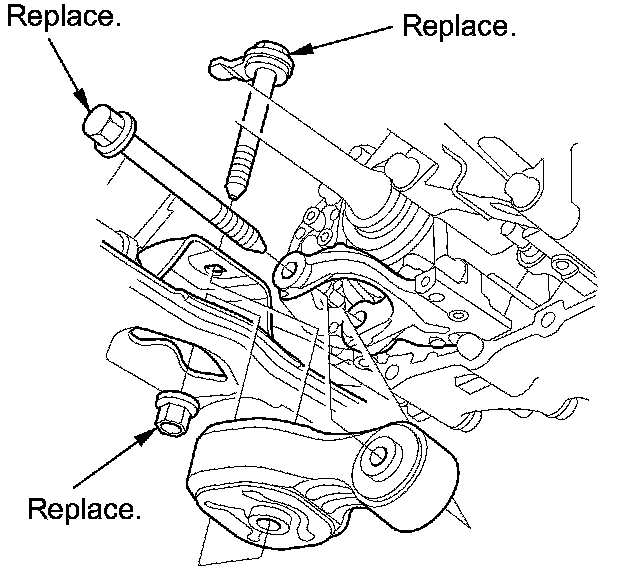 Replace.

Replace.

Replace.