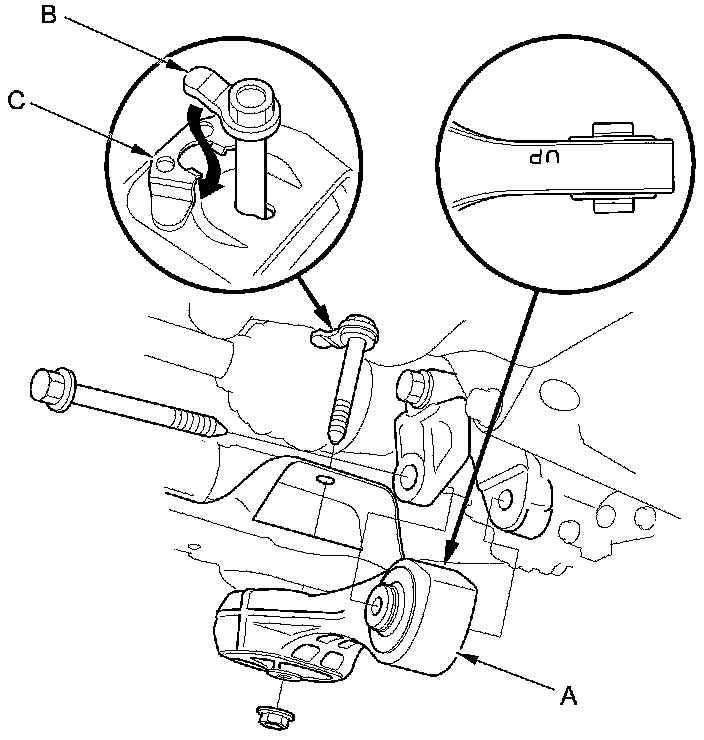 B
C
UP
A