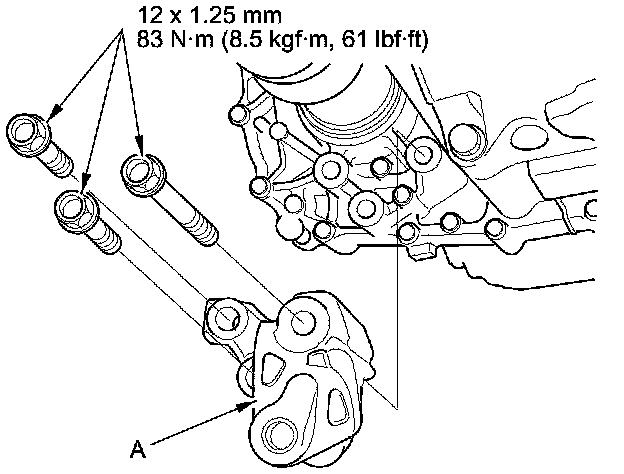 12 x 1.25 mm
83 N·m (8.5 kgf·m, 61 lbf·ft)

A