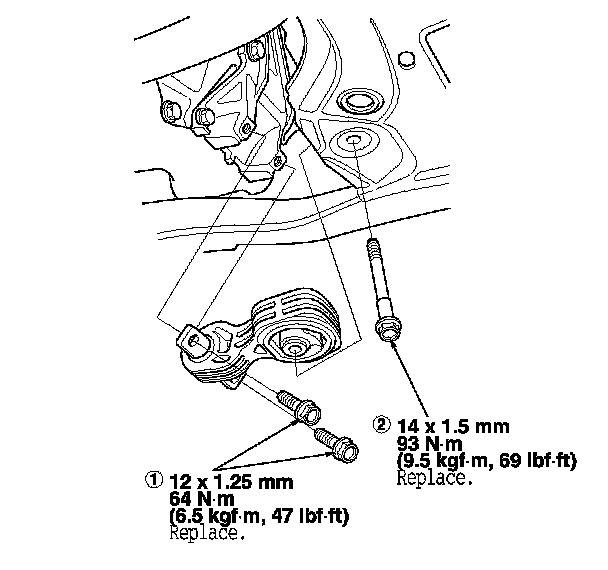 ② 14 x 1.5 mm
93 N·m
(9.5 kgf·m, 69 lbf·ft)
Replace.

① 12 x 1.25 mm
64 N·m
(6.5 kgf·m, 47 lbf·ft)
Replace.