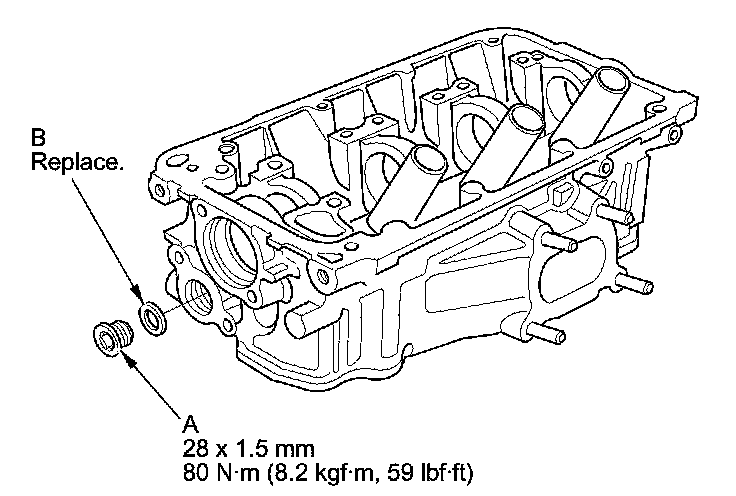 B
Replace.

A
28 x 1.5 mm
80 N·m (8.2 kgf·m, 59 lbf·ft)