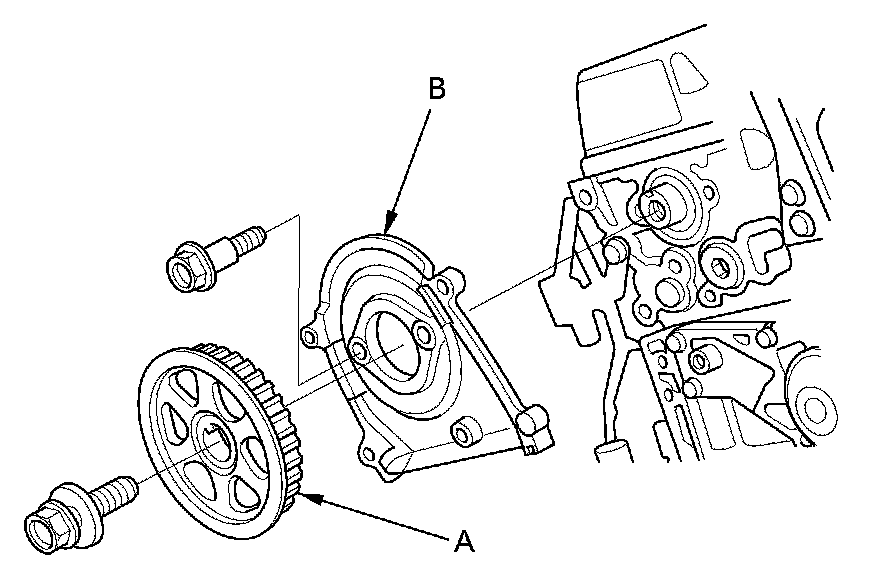 B

A