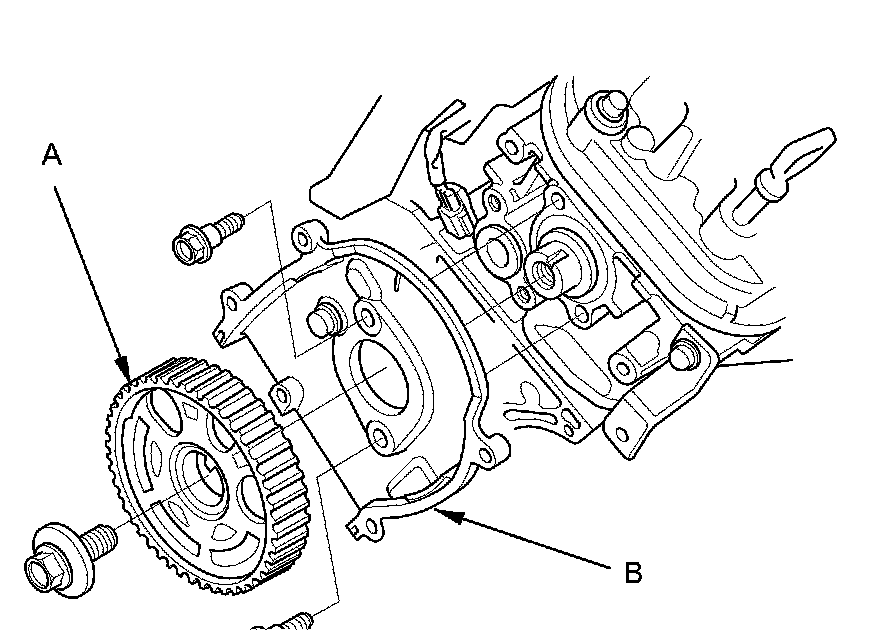 A

B