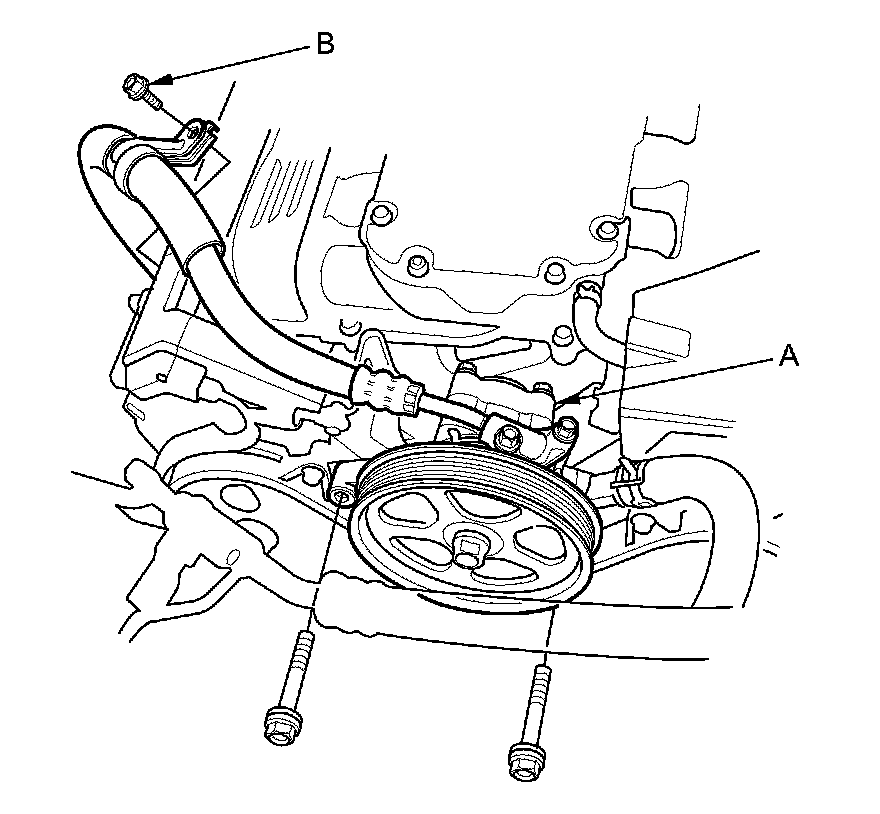 B
A