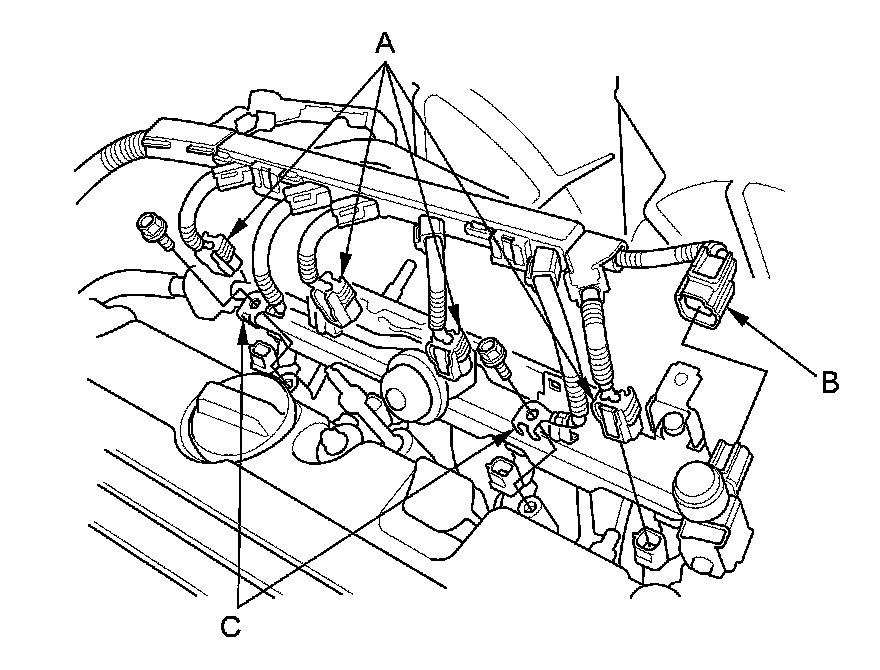 A
B
C