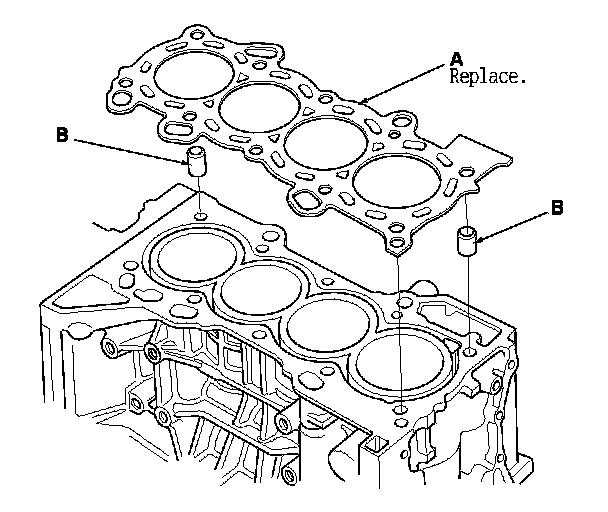 A
Replace.

B

B