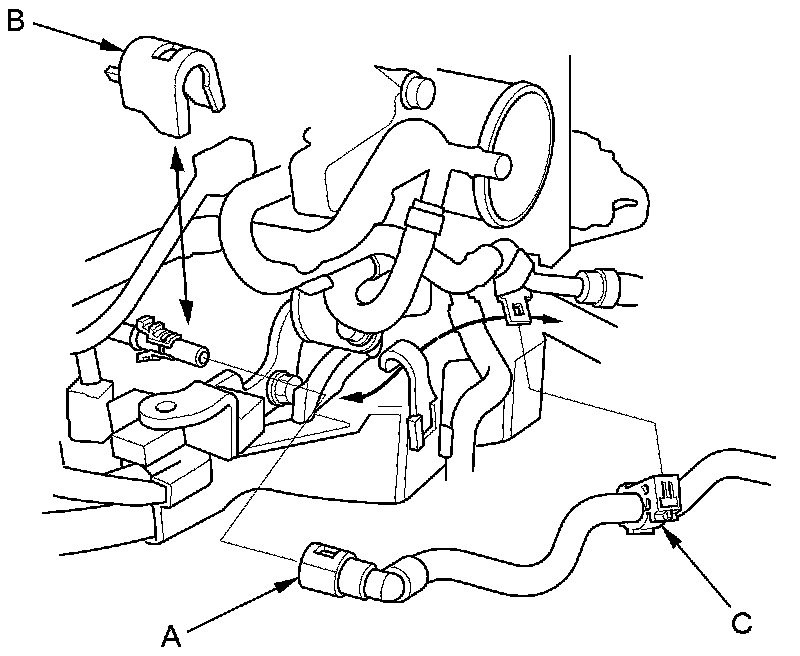 B

A

C