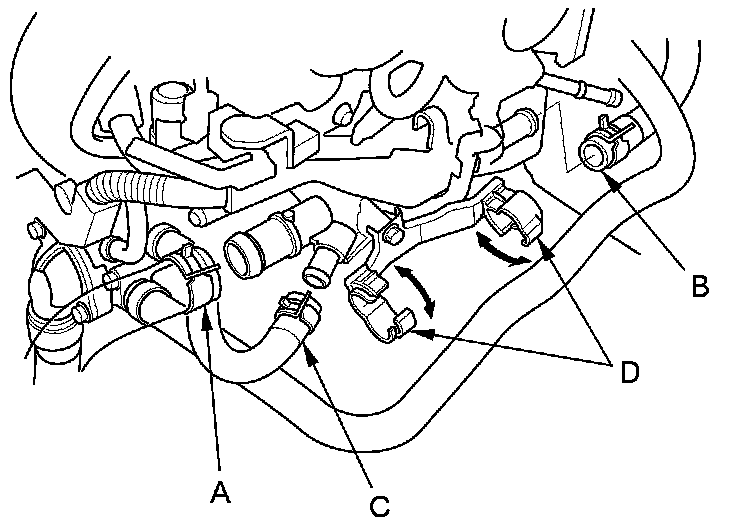 B

D

A

C