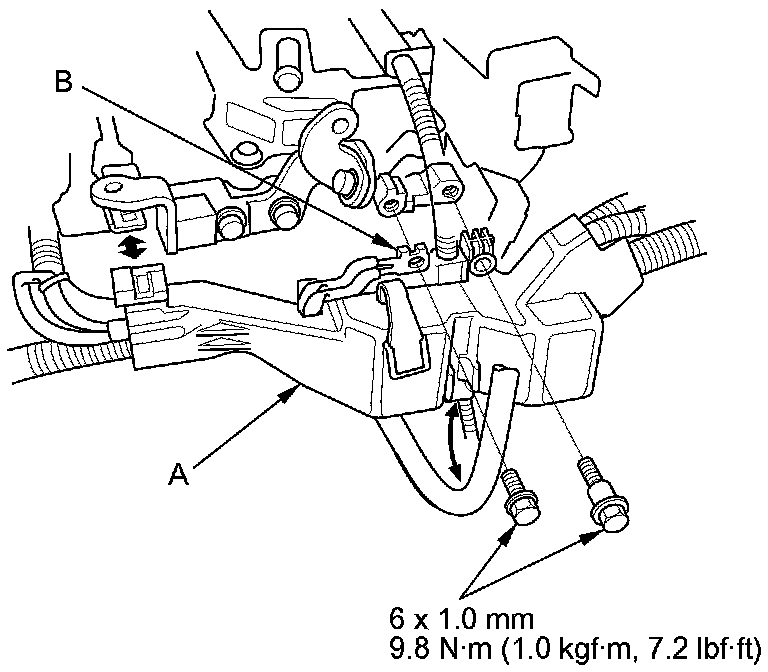 B

A

6 x 1.0 mm
9.8 N·m (1.0 kgf·m, 7.2 lbf·ft)