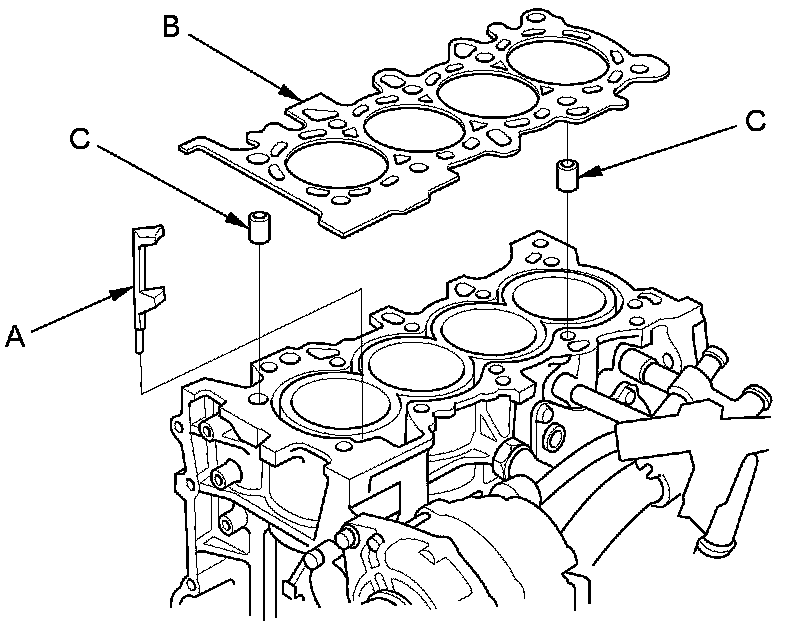 B
C
C
A