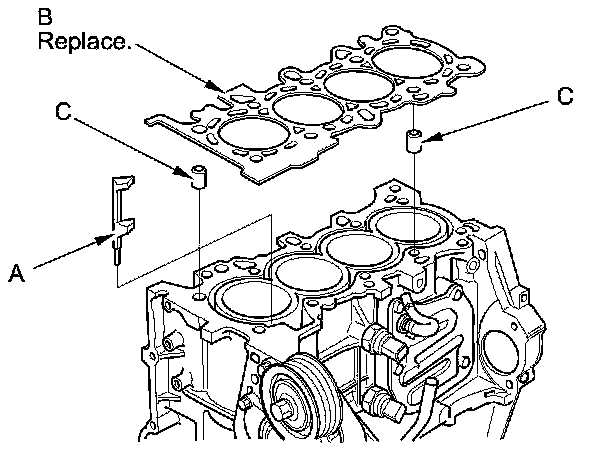 B
Replace.

C

C

A