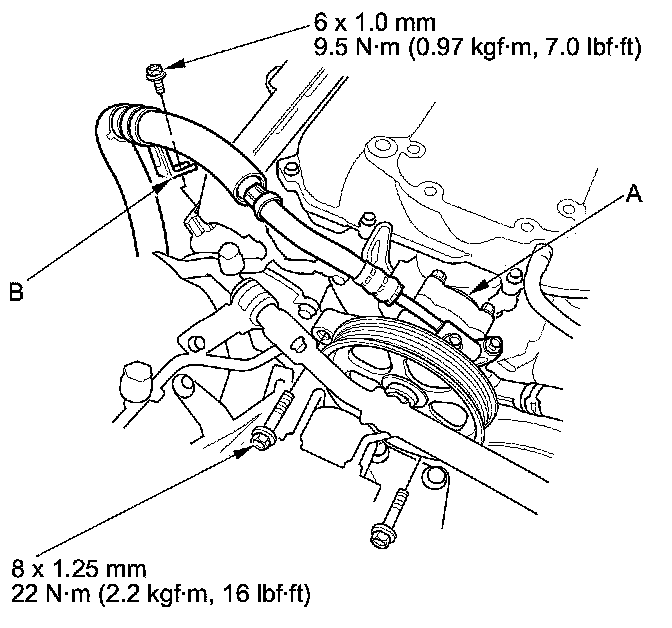 6 x 1.0 mm
9.5 N·m (0.97 kgf·m, 7.0 lbf·ft)

A

B

8 x 1.25 mm
22 N·m (2.2 kgf·m, 16 lbf·ft)