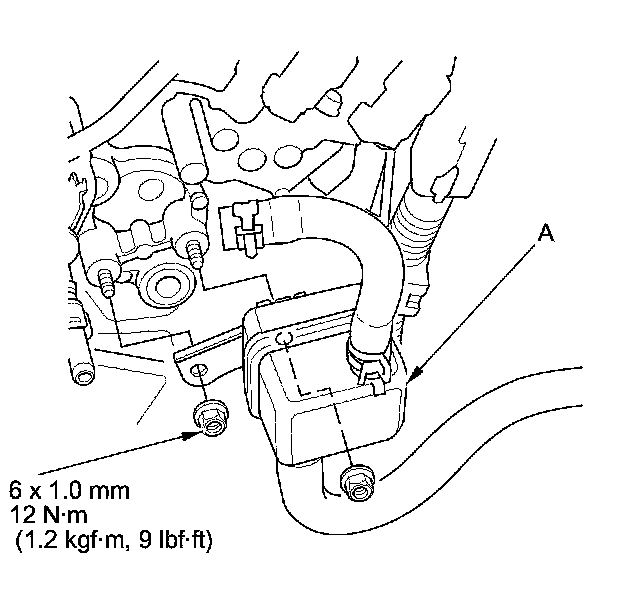 A

6 x 1.0 mm
12 N·m
(1.2 kgf·m, 9 lbf·ft)