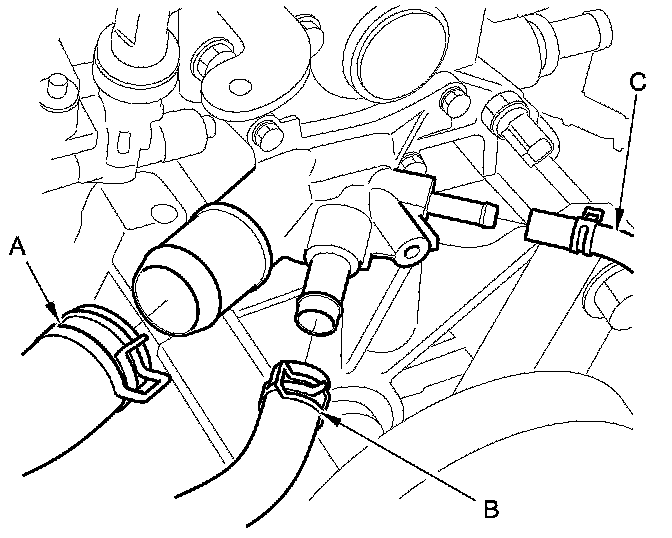 C

A

B