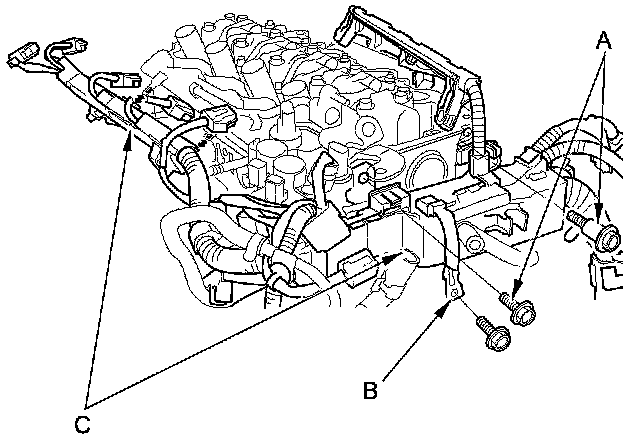 A
B
C