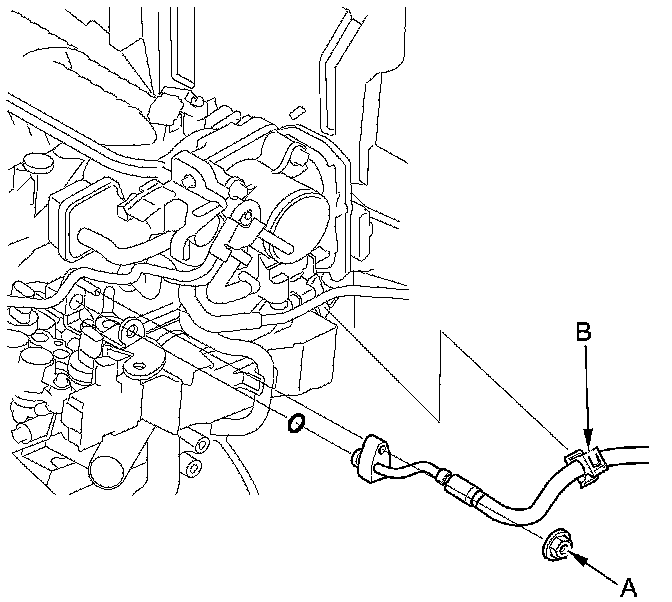 B
A