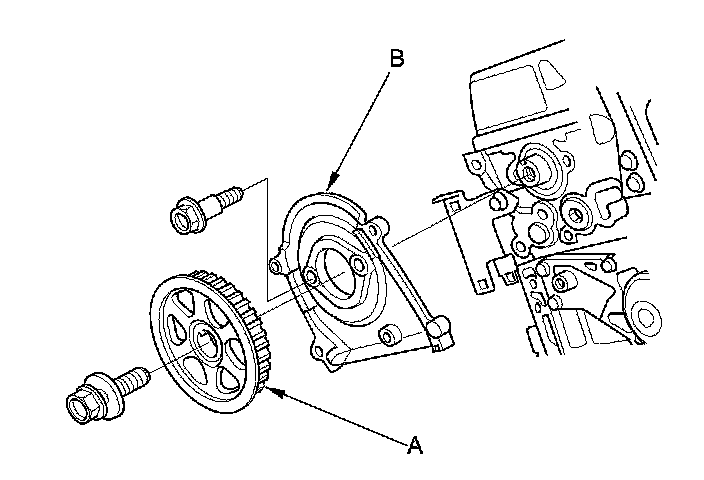 B

A