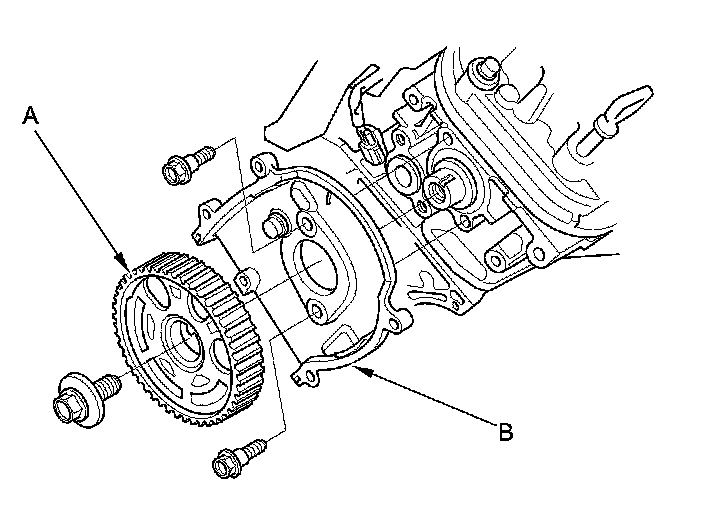 A

B