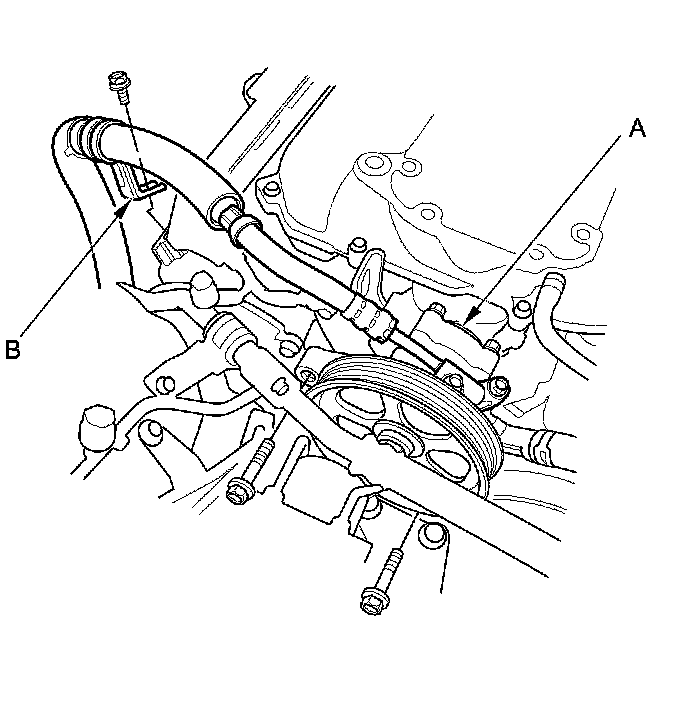 A

B