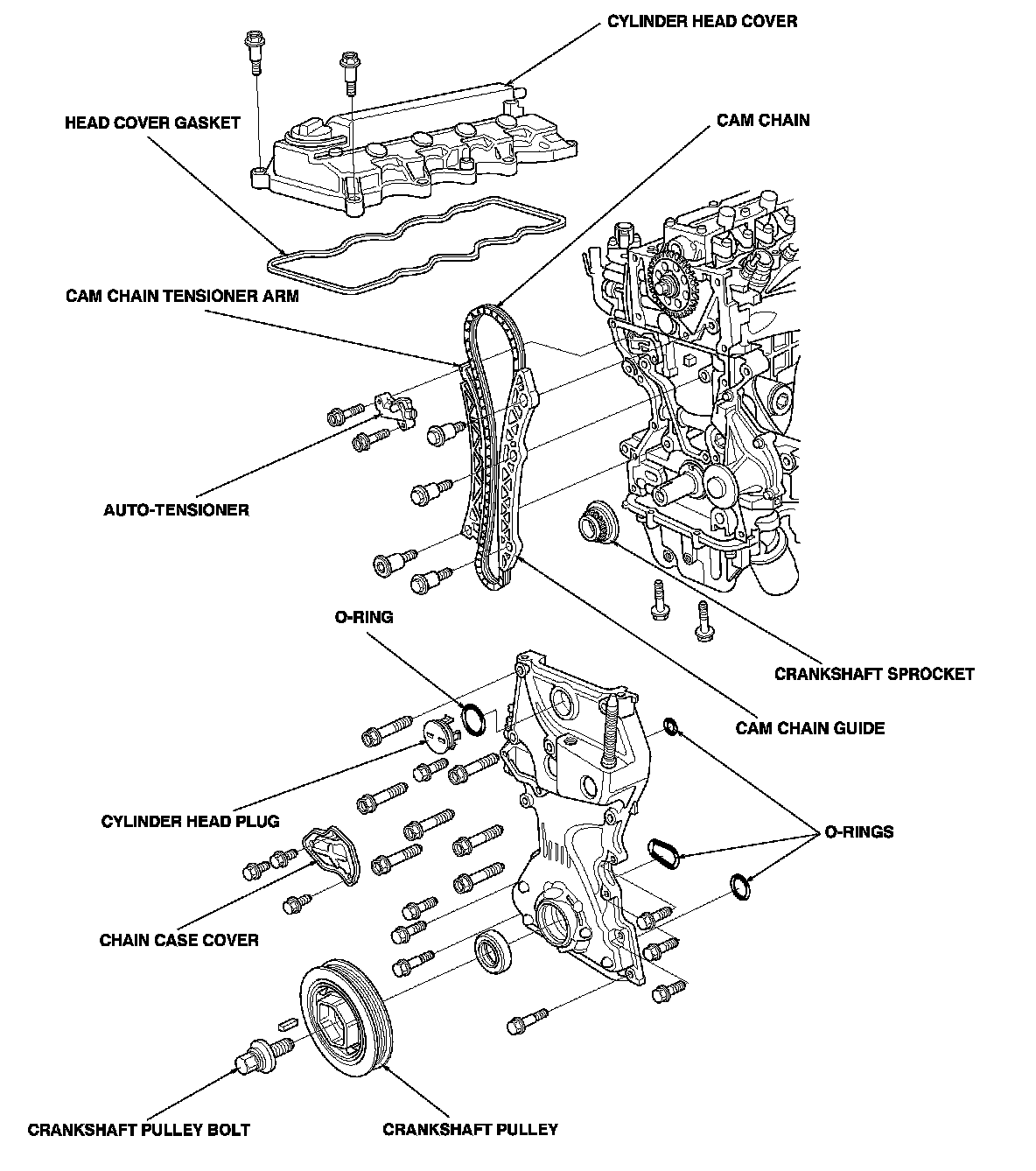 CYLINDER HEAD COVER

HEAD COVER GASKET

CAM CHAIN

CAM CHAIN TENSIONER ARM

AUTO-TENSIONER

O-RING

CRANKSHAFT SPROCKET

CAM CHAIN GUIDE

CYLINDER HEAD PLUG

O-RINGS

CHAIN CASE COVER

CRANKSHAFT PULLEY BOLT

CRANKSHAFT PULLEY