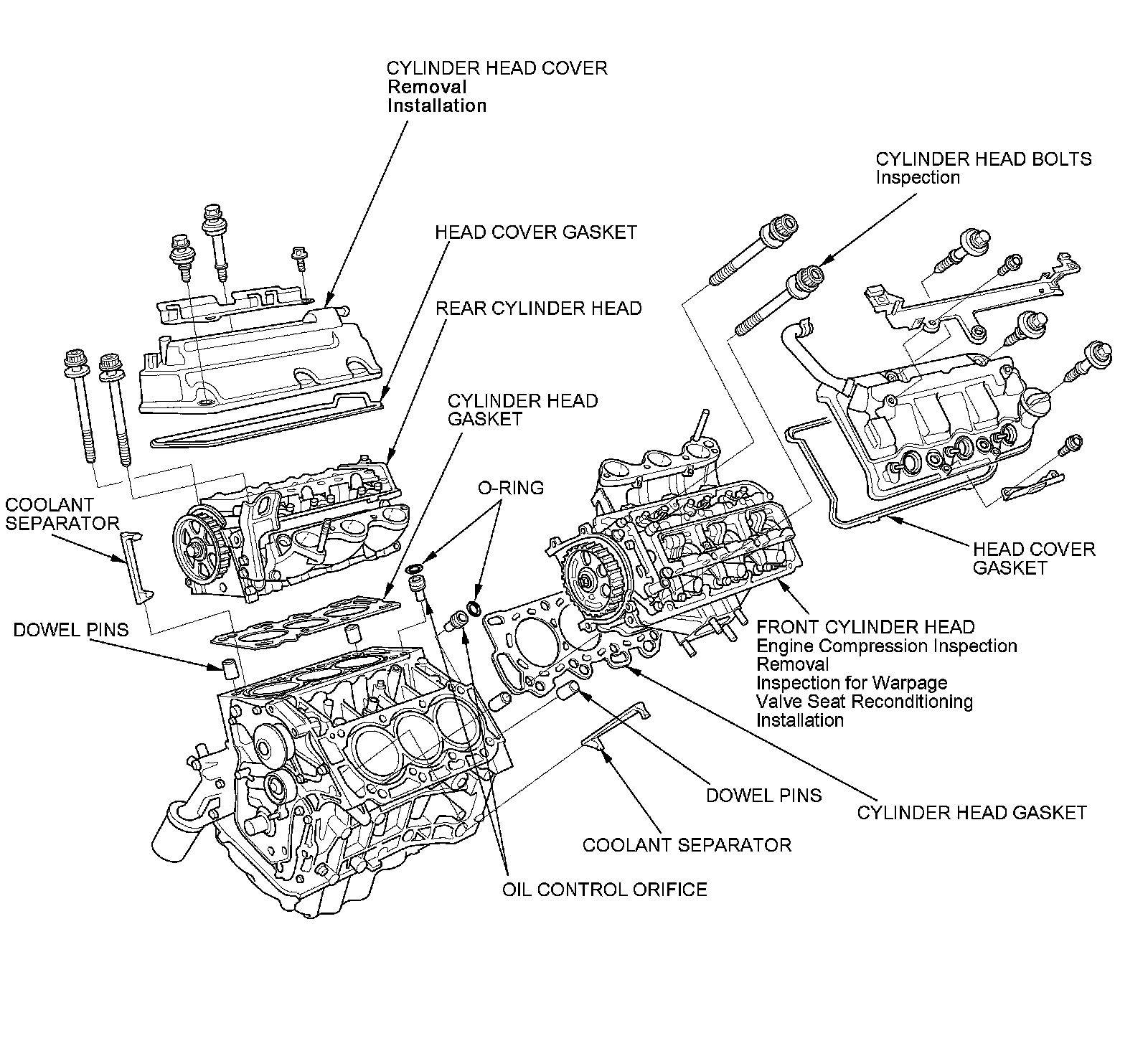 CYLINDER HEAD COVER
Removal
Installation

CYLINDER HEAD BOLTS
Inspection

HEAD COVER GASKET

REAR CYLINDER HEAD

CYLINDER HEAD GASKET

O-RING

COOLANT SEPARATOR

HEAD COVER GASKET

DOWEL PINS

FRONT CYLINDER HEAD
Engine Compression Inspection
Removal
Inspection for Warpage
Valve Seat Reconditioning
Installation

DOWEL PINS

CYLINDER HEAD GASKET

COOLANT SEPARATOR

OIL CONTROL ORIFICE