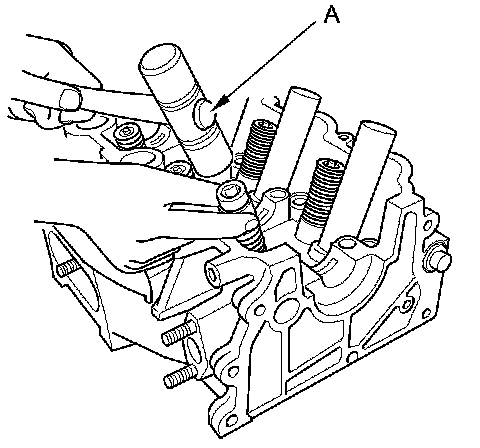 A