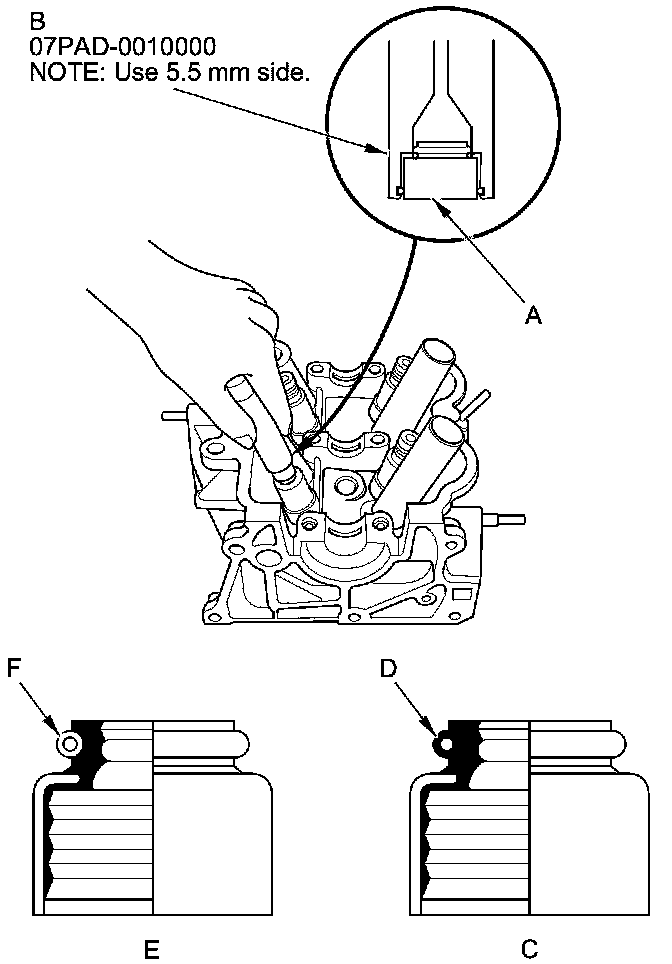 B
07PAD-0010000
NOTE: Use 5.5 mm side.

A

F

D

E

C