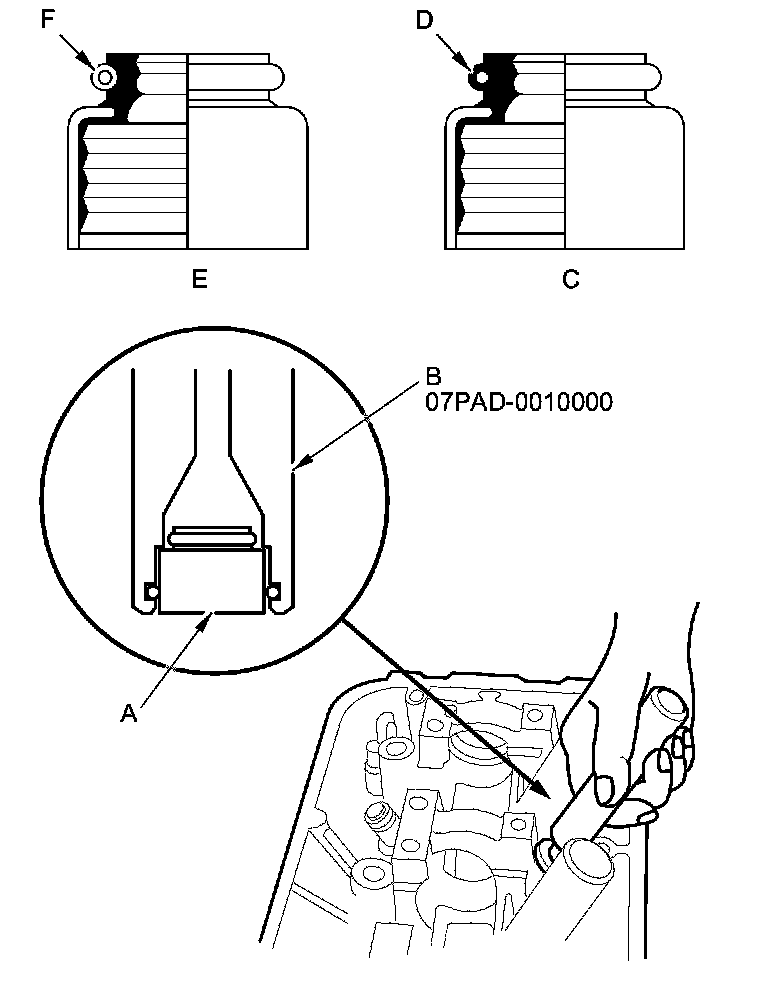 F

D

E

C

B
07PAD-0010000

A