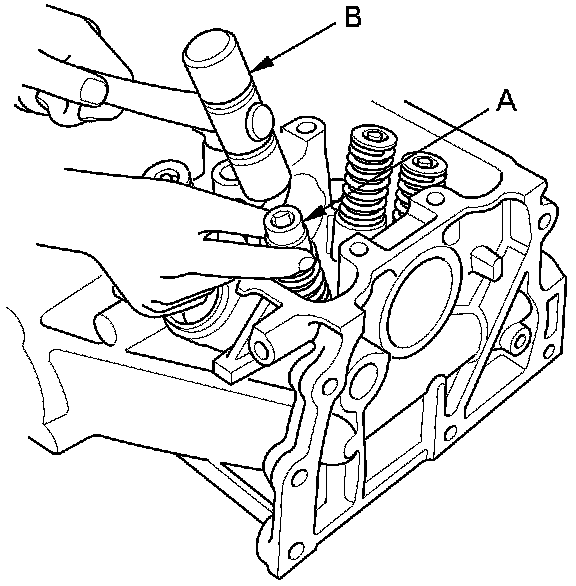 B
A