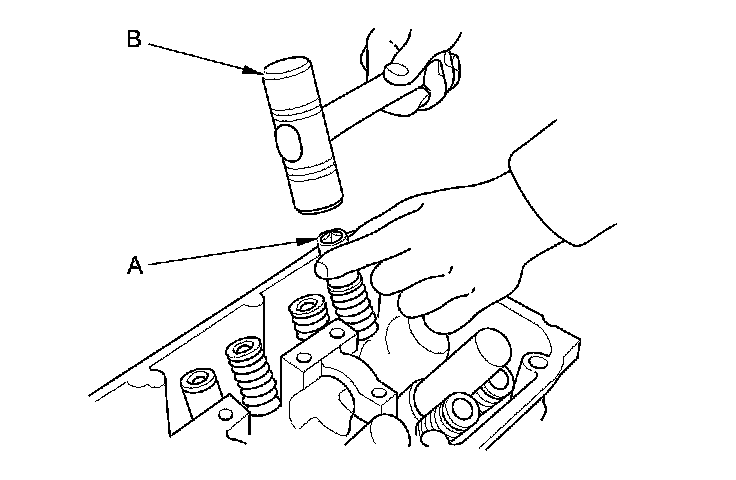 B

A