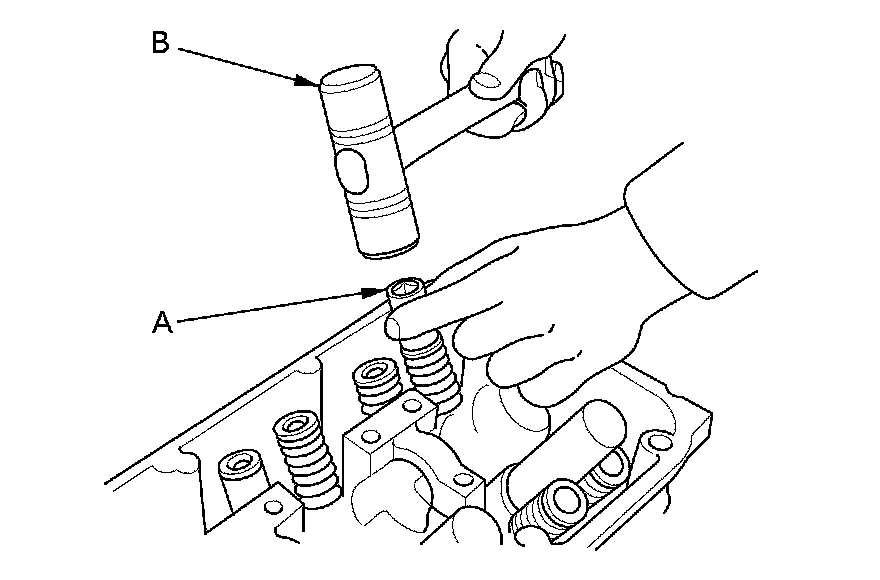 B

A