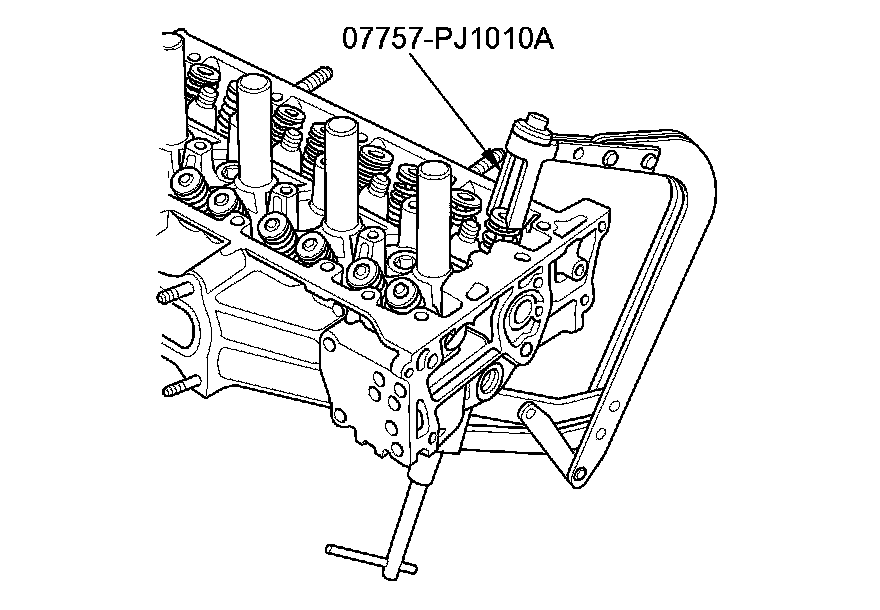 07757-PJ1010A