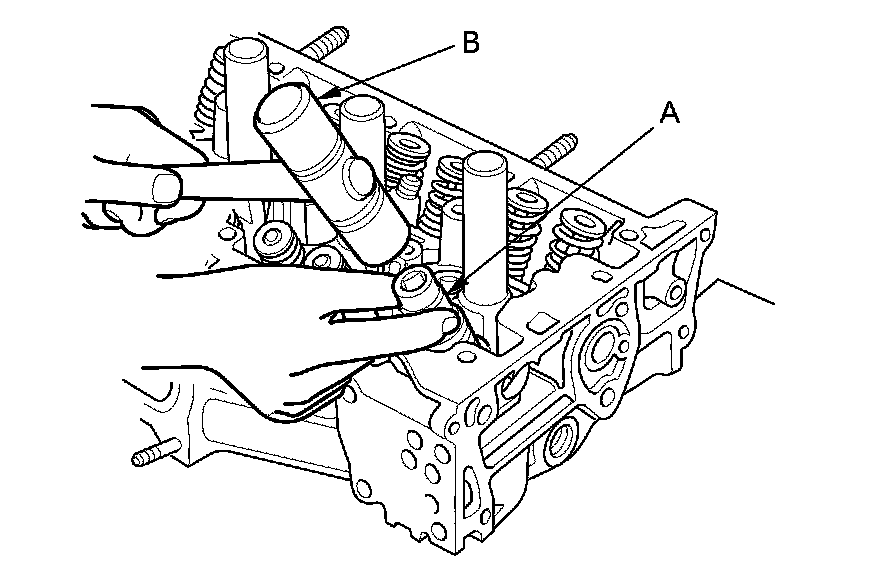 B

A