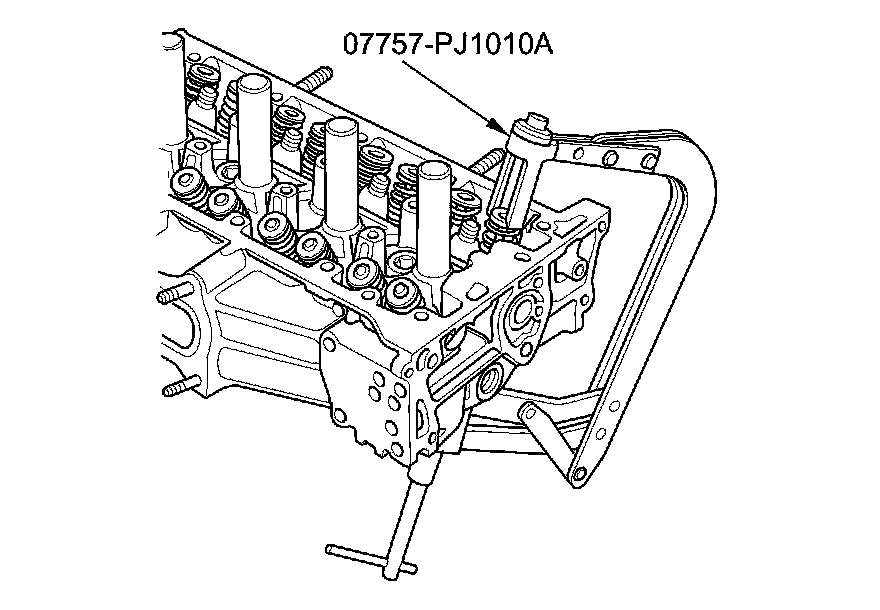 07757-PJ1010A