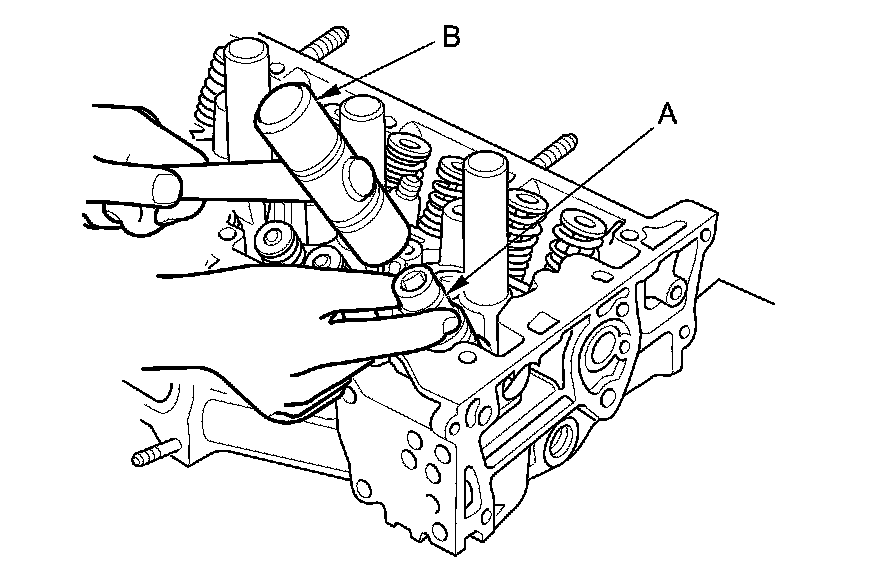 B

A