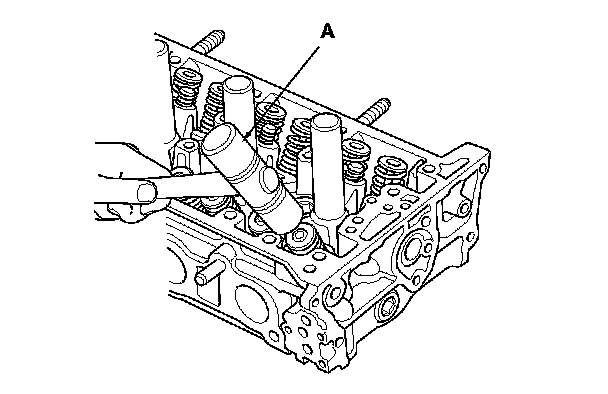 A