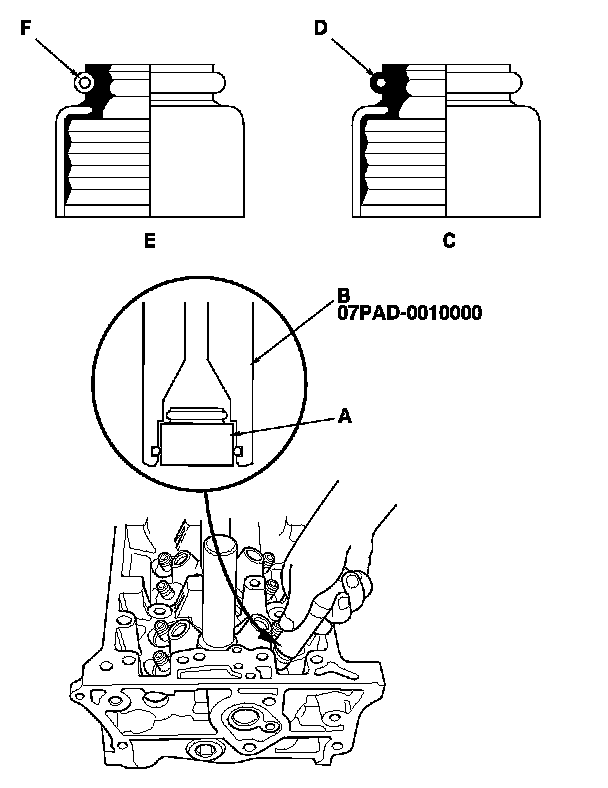 F

D

E

C

B
07PAD-0010000

A