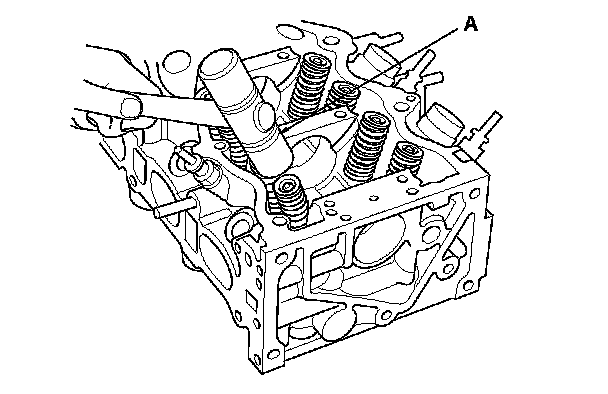 A