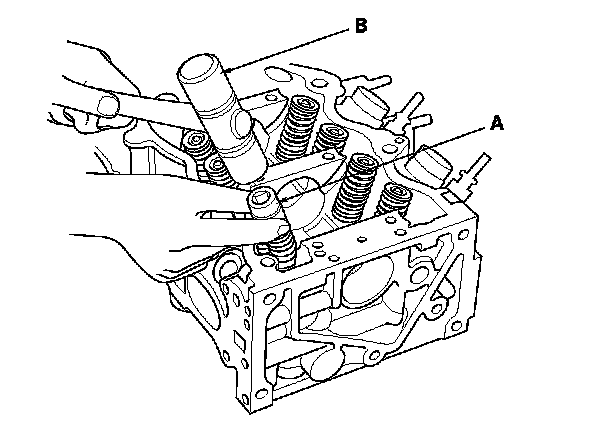 B

A