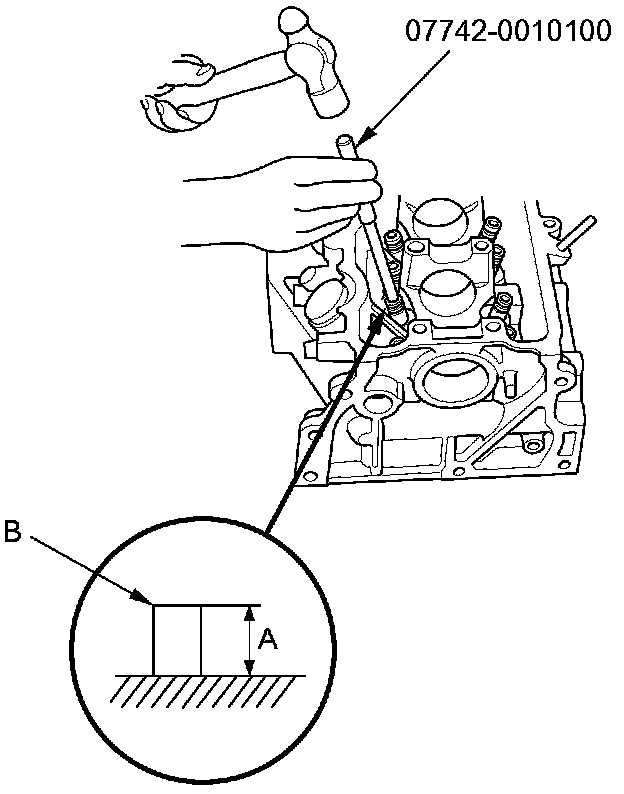 07742-0010100

B

A