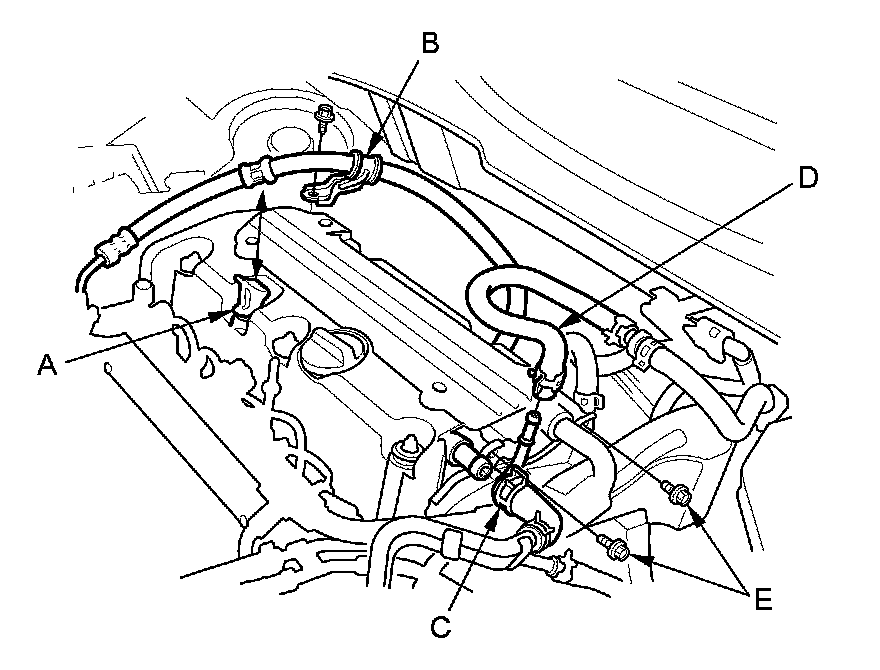 B
D
A
C
E