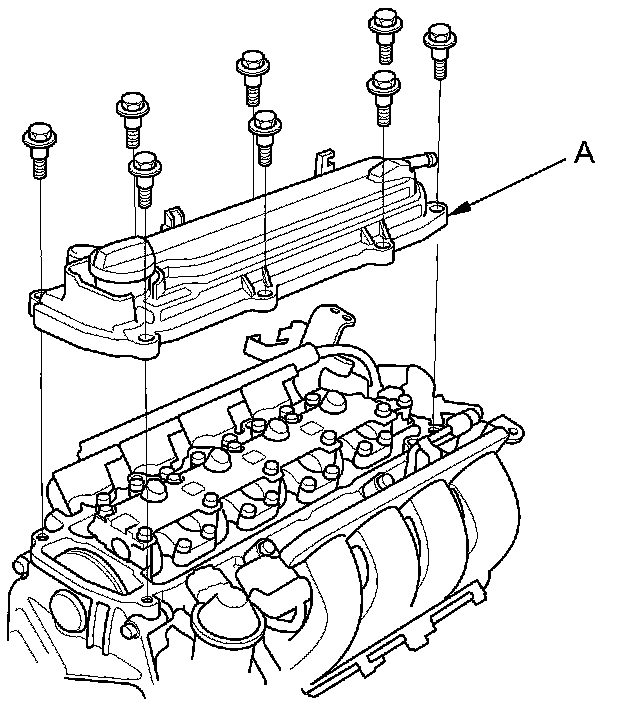 A