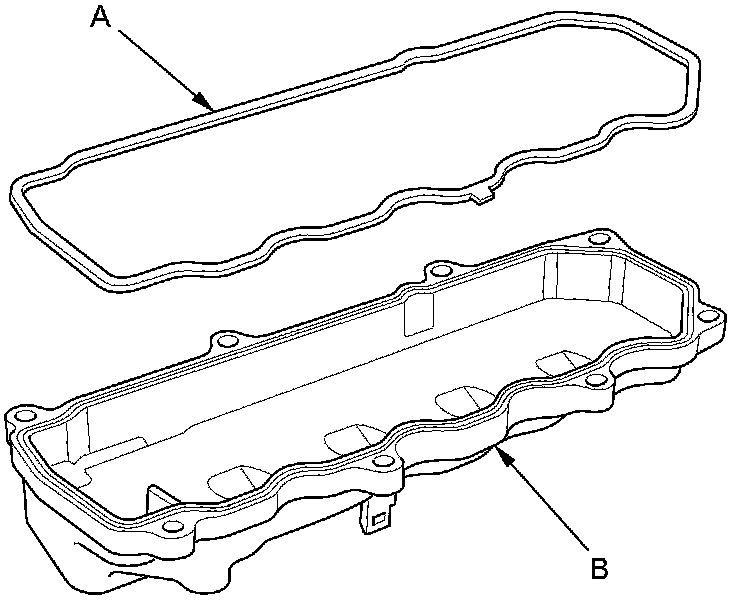 A

B