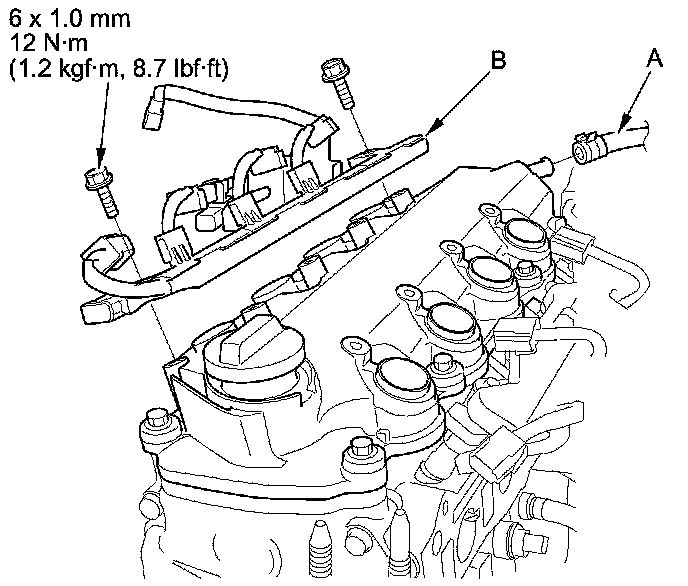 6 x 1.0 mm
12 N·m
(1.2 kgf·m, 8.7 lbf·ft)

B

A