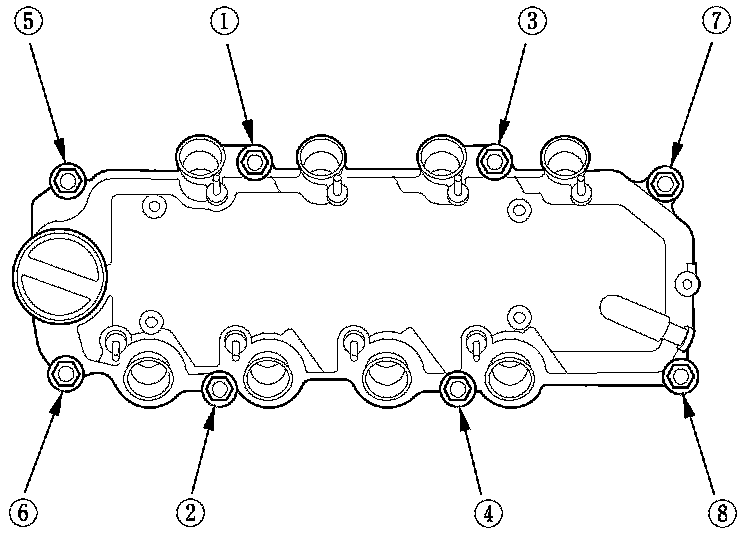 ⑤
①
③
⑦
⑥
②
④
⑧