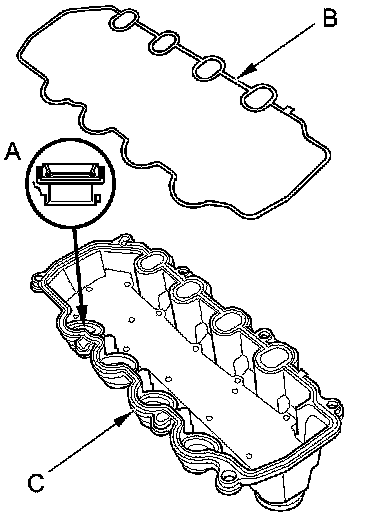 B

A

C