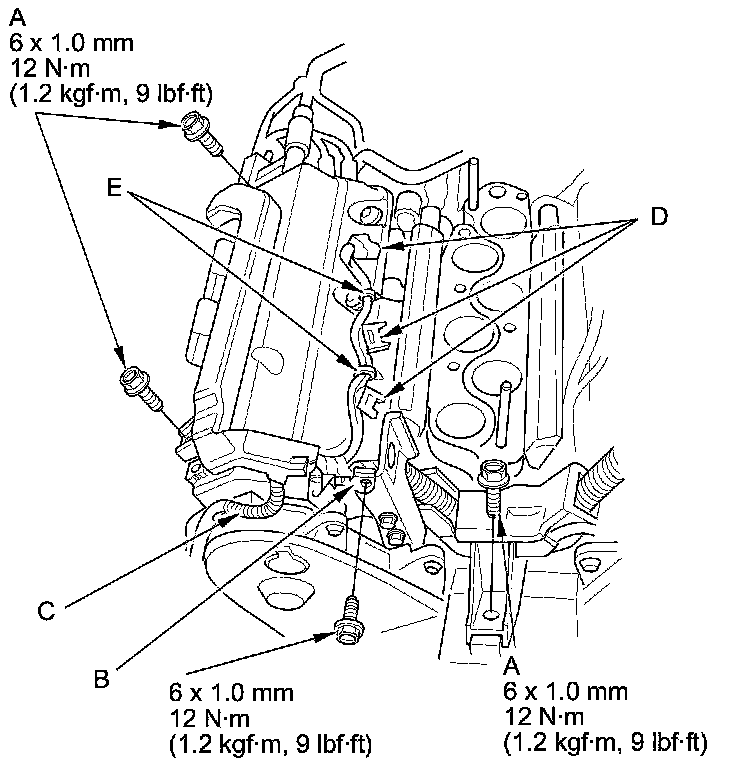 A
6 x 1.0 mm
12 N·m
(1.2 kgf·m, 9 lbf·ft)

E

D

C

B

6 x 1.0 mm
12 N·m
(1.2 kgf·m, 9 lbf·ft)

A
6 x 1.0 mm
12 N·m
(1.2 kgf·m, 9 lbf·ft)