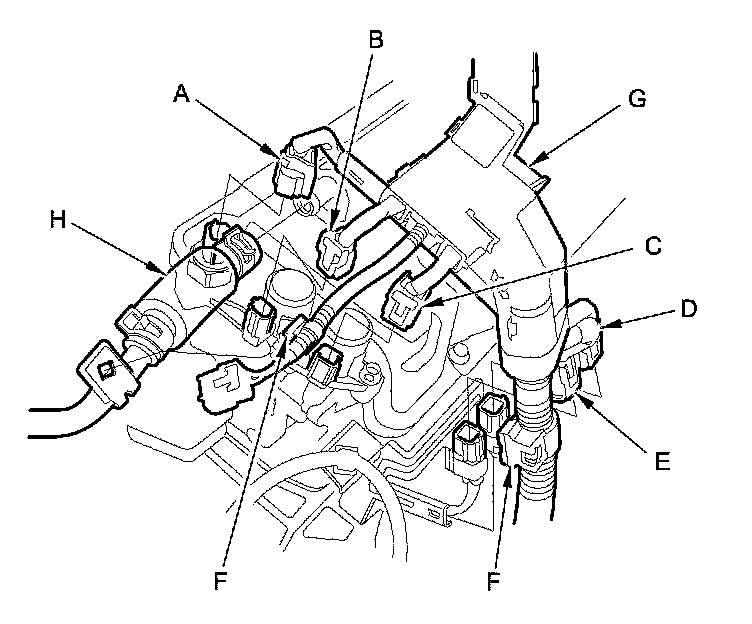 B
A
G
H
C
D
E
F
F