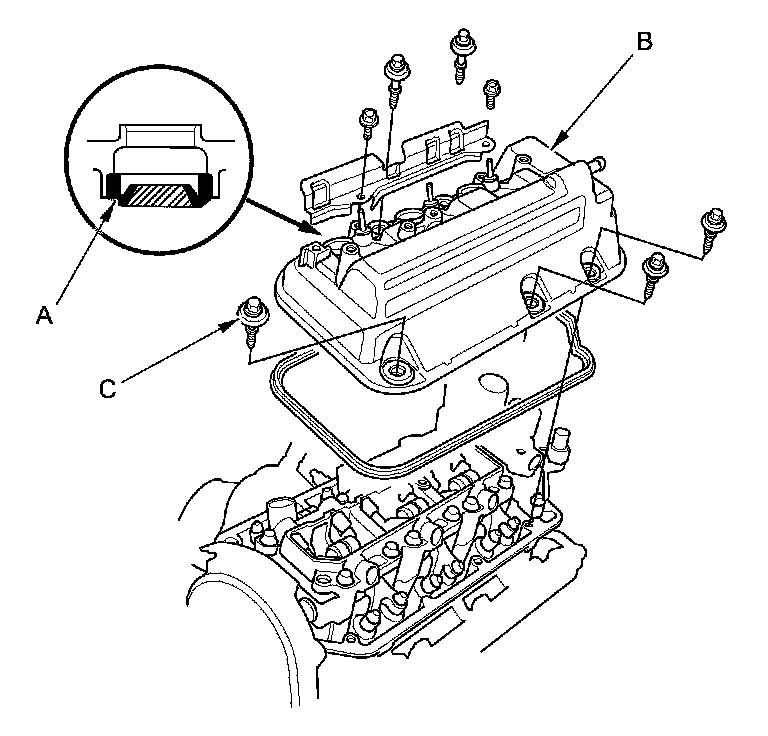 B
A
C